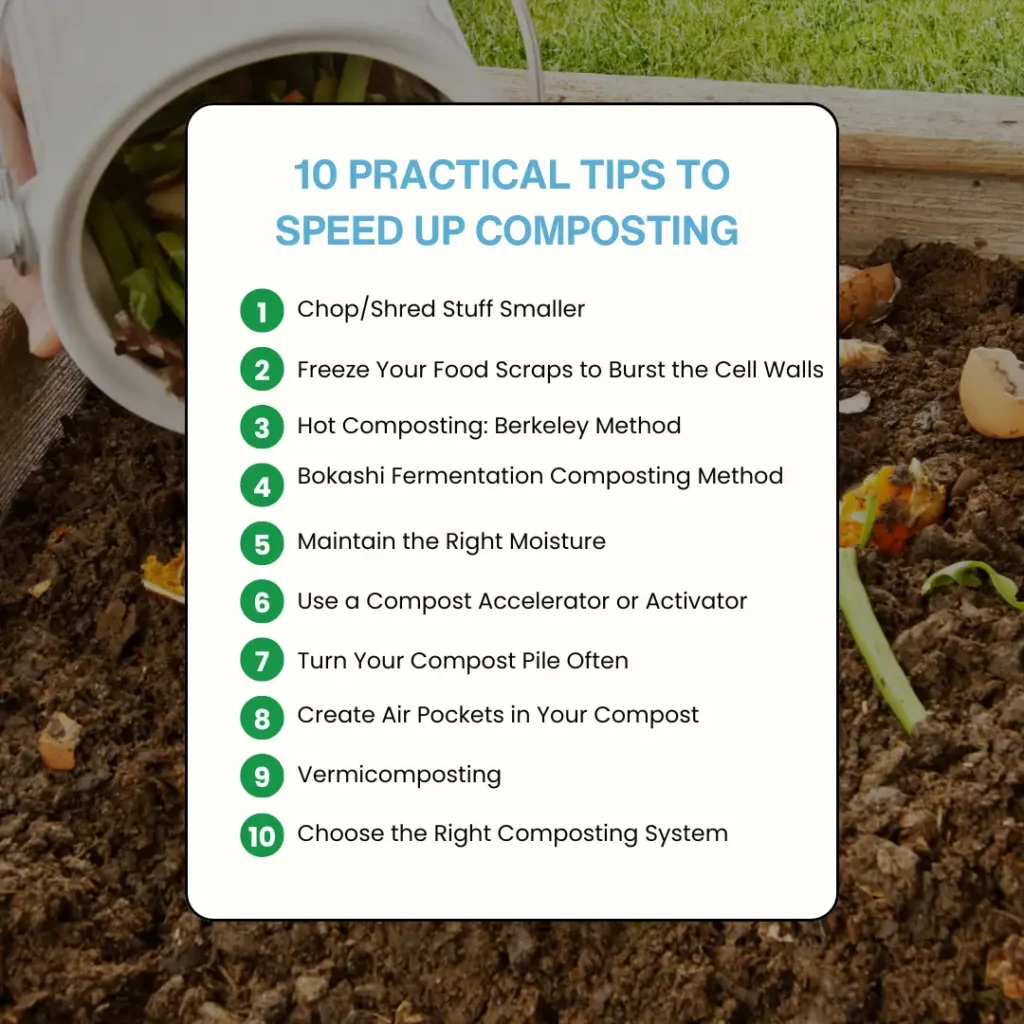 10 PRACTICAL TIPS TO SPEED UP COMPOSTING

1 Chop/Shred Stuff Smaller

2 Freeze Your Food Scraps to Burst the Cell Walls

3 Hot Composting: Berkeley Method

4 Bokashi Fermentation Composting Method

5 Maintain the Right Moisture

6 Use a Compost Accelerator or Activator

7 Turn Your Compost Pile Often

8 Create Air Pockets in Your Compost

9 Vermicomposting

10 Choose the Right Composting System