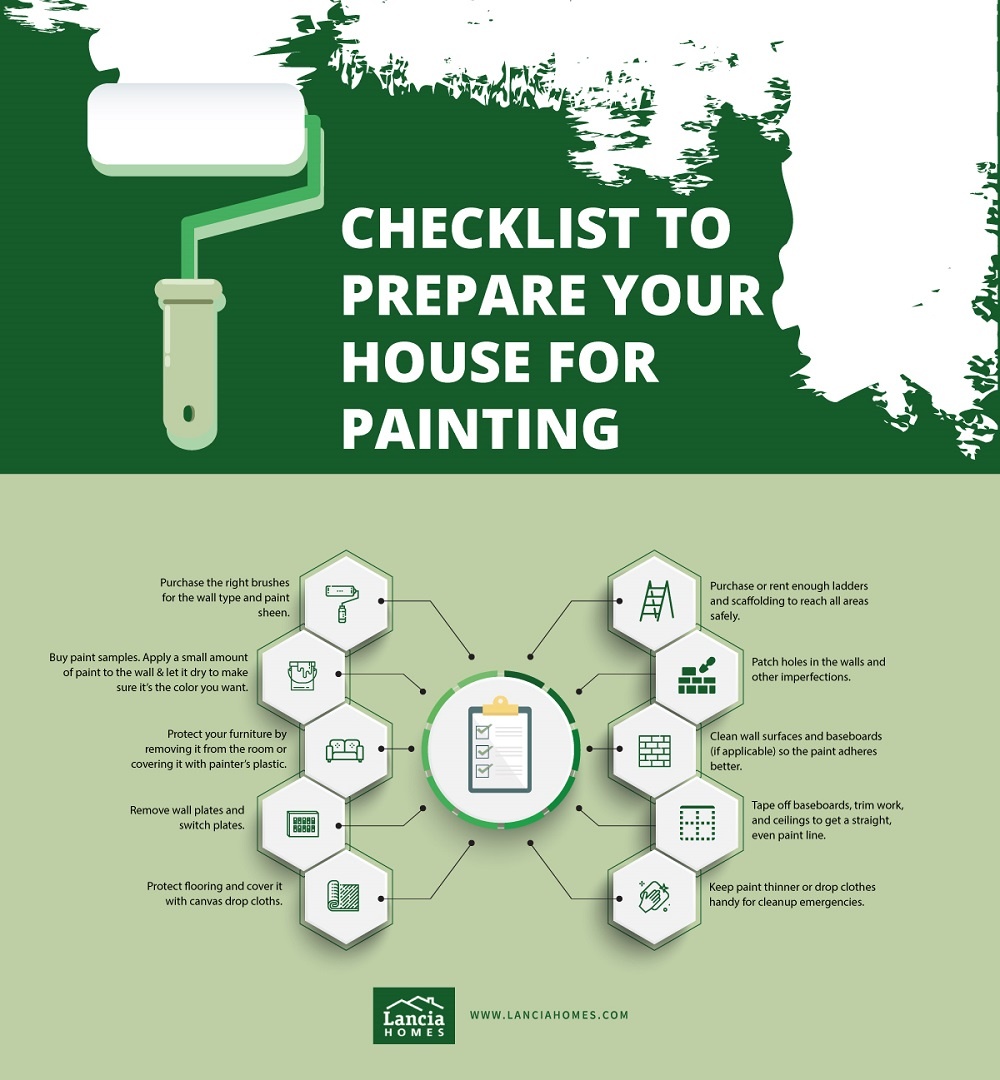 CHECKLIST TO PREPARE YOUR HOUSE FOR PAINTING

Purchase the right brushes for the wall type and paint sheen.

Buy paint samples. Apply a small amount of paint to the wall & let it dry to make sure it's the color you want.

Protect your furniture by removing it from the room or covering it with painter's plastic.

Remove wall plates and switch plates.

Protect flooring and cover it with canvas drop cloths.

Purchase or rent enough ladders and scaffolding to reach all areas safely.

Patch holes in the walls and other imperfections.

Clean wall surfaces and baseboards (if applicable) so the paint adheres better.

Tape off baseboards, trim work, and ceilings to get a straight, even paint line.

Keep paint thinner or drop clothes handy for cleanup emergencies.

Lancia HOMES

WWW.LANCIAHOMES.COM