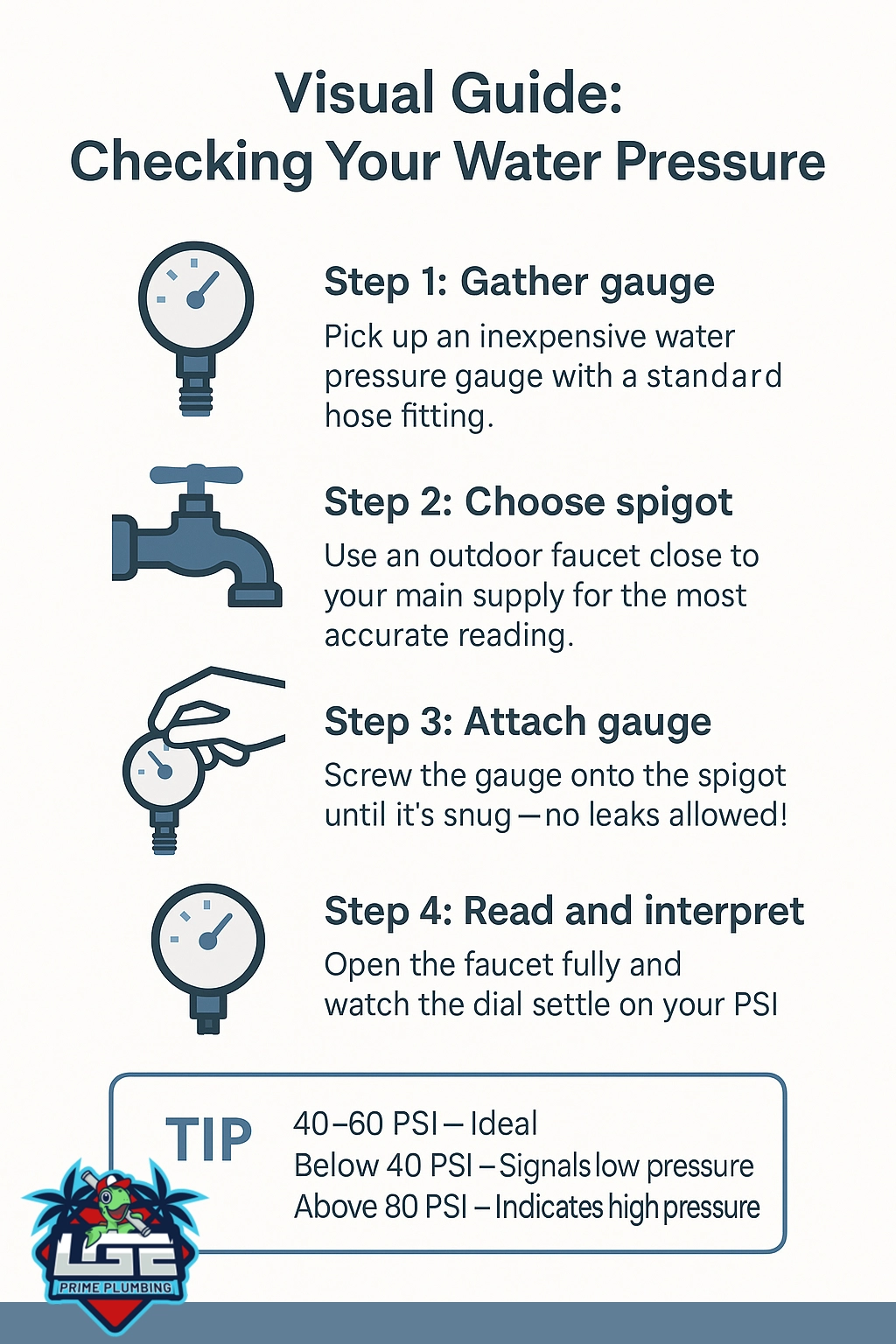 Visual Guide:
Checking Your Water Pressure

Step 1: Gather gauge
Pick up an inexpensive water pressure gauge with a standard hose fitting.

Step 2: Choose spigot
Use an outdoor faucet close to your main supply for the most accurate reading.

Step 3: Attach gauge
Screw the gauge onto the spigot until it's snug—no leaks allowed!

Step 4: Read and interpret
Open the faucet fully and watch the dial settle on your PSI

TIP
40–60 PSI – Ideal
Below 40 PSI – Signals low pressure
Above 80 PSI – Indicates high pressure

LGE
PRIME PLUMBING