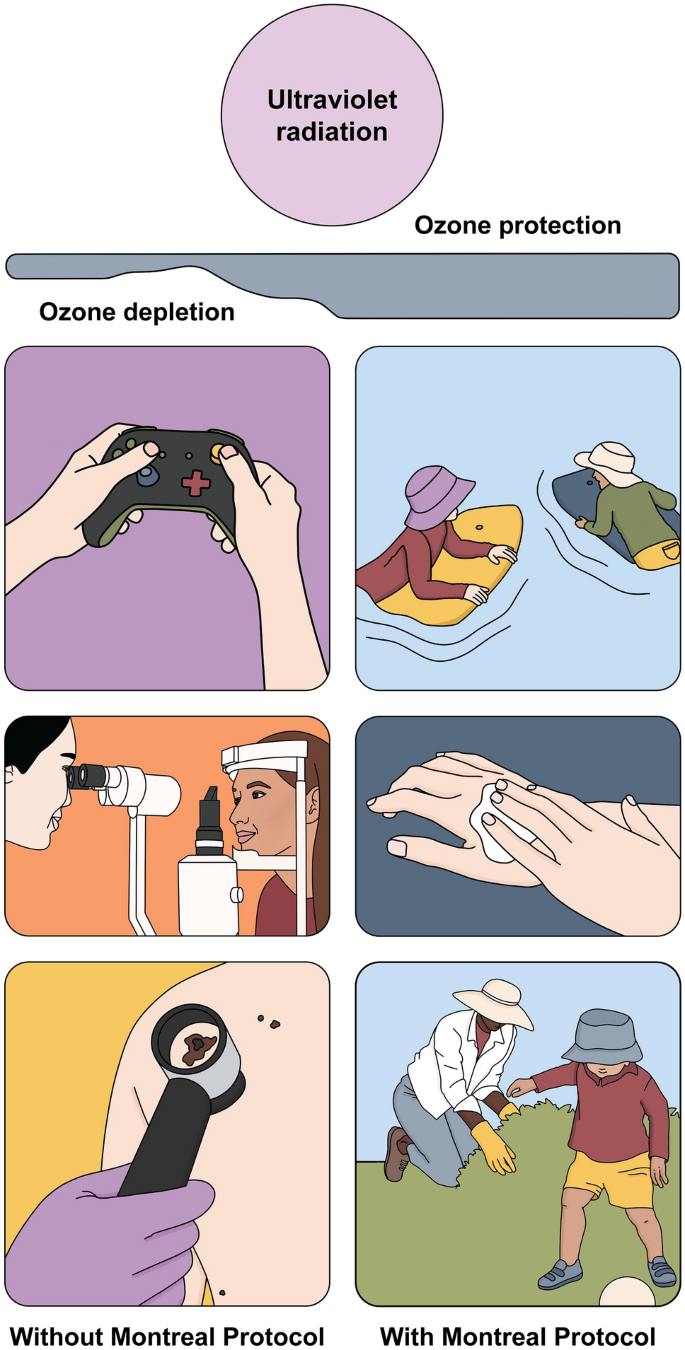 Ultraviolet radiation

Ozone protection

Ozone depletion

Without Montreal Protocol

With Montreal Protocol