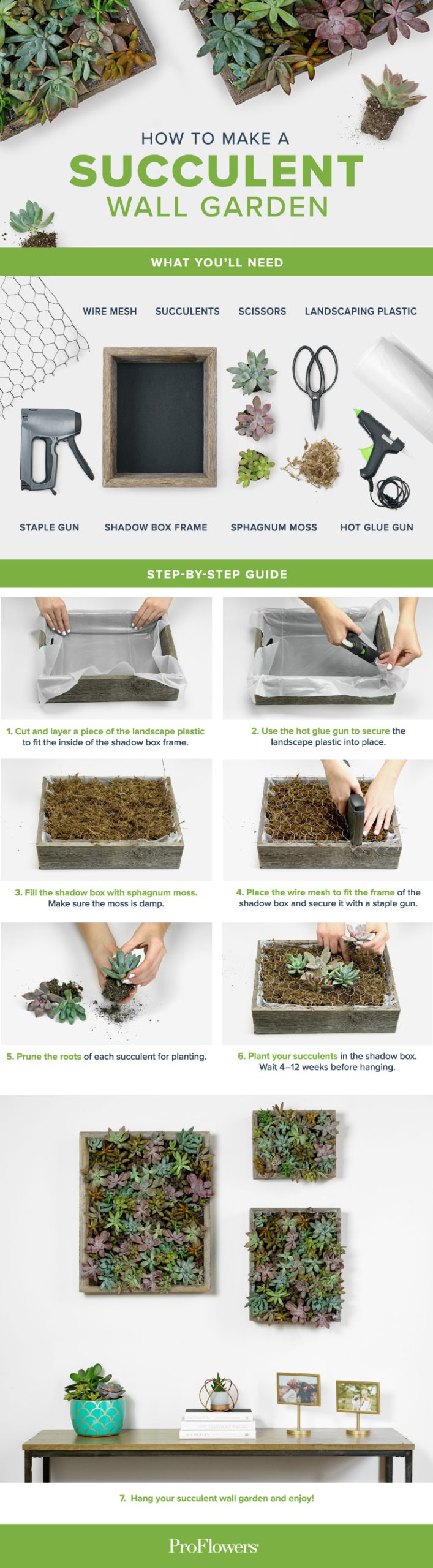 HOW TO MAKE A
SUCCULENT
WALL GARDEN

WHAT YOU'LL NEED

WIRE MESH
SUCCULENTS
SCISSORS
LANDSCAPING PLASTIC

STAPLE GUN
SHADOW BOX FRAME
SPHAGNUM MOSS
HOT GLUE GUN

STEP-BY-STEP GUIDE

1. Cut and layer a piece of the landscape plastic to fit the inside of the shadow box frame.

2. Use the hot glue gun to secure the landscape plastic into place.

3. Fill the shadow box with sphagnum moss. Make sure the moss is damp.

4. Place the wire mesh to fit the frame of the shadow box and secure it with a staple gun.

5. Prune the roots of each succulent for planting.

6. Plant your succulents in the shadow box. Wait 4–12 weeks before hanging.

7. Hang your succulent wall garden and enjoy!

ProFlowers