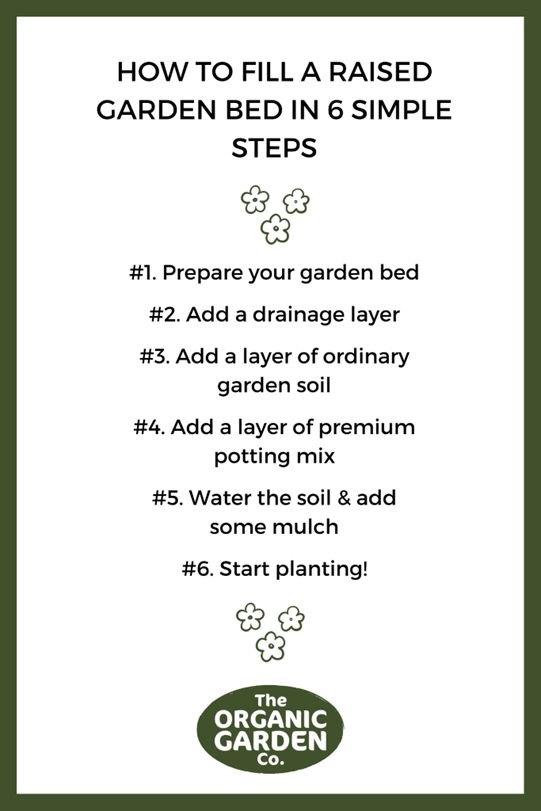 HOW TO FILL A RAISED GARDEN BED IN 6 SIMPLE STEPS

#1. Prepare your garden bed

#2. Add a drainage layer

#3. Add a layer of ordinary garden soil

#4. Add a layer of premium potting mix

#5. Water the soil & add some mulch

#6. Start planting!

The ORGANIC GARDEN Co.