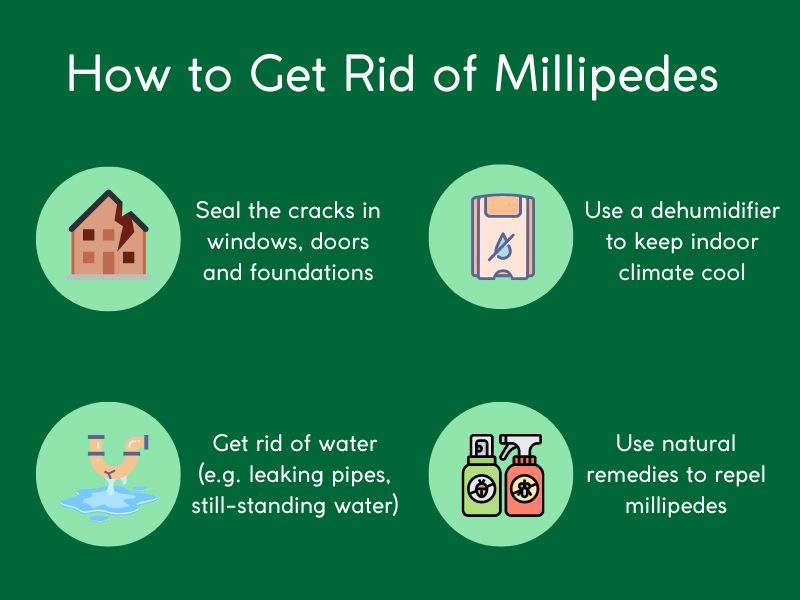 How to Get Rid of Millipedes

Seal the cracks in windows, doors and foundations

Use a dehumidifier to keep indoor climate cool

Get rid of water (e.g. leaking pipes, still-standing water)

Use natural remedies to repel millipedes